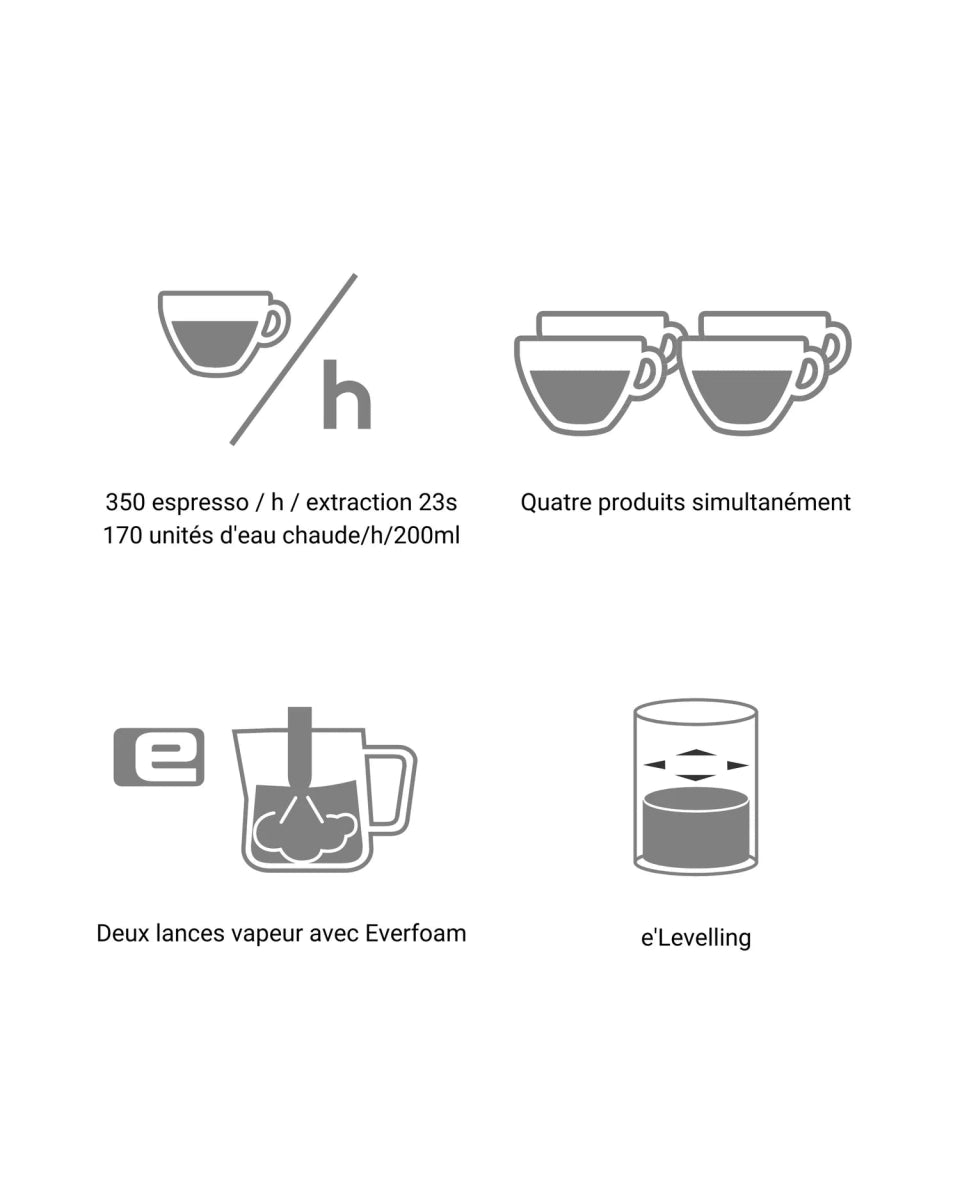 h

350 espresso / h / extraction 23s
170 unités d'eau chaude/h/200ml

Quatre produits simultanément

e

Deux lances vapeur avec Everfoam

e'Levelling